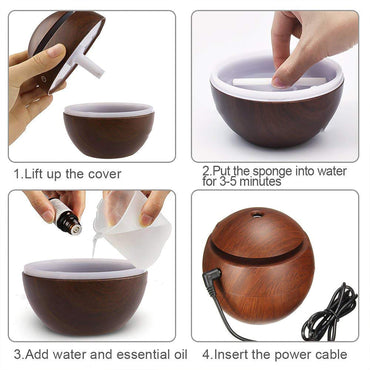 1.Lift up the cover

2.Put the sponge into water for 3-5 minutes

3.Add water and essential oil

4.Insert the power cable